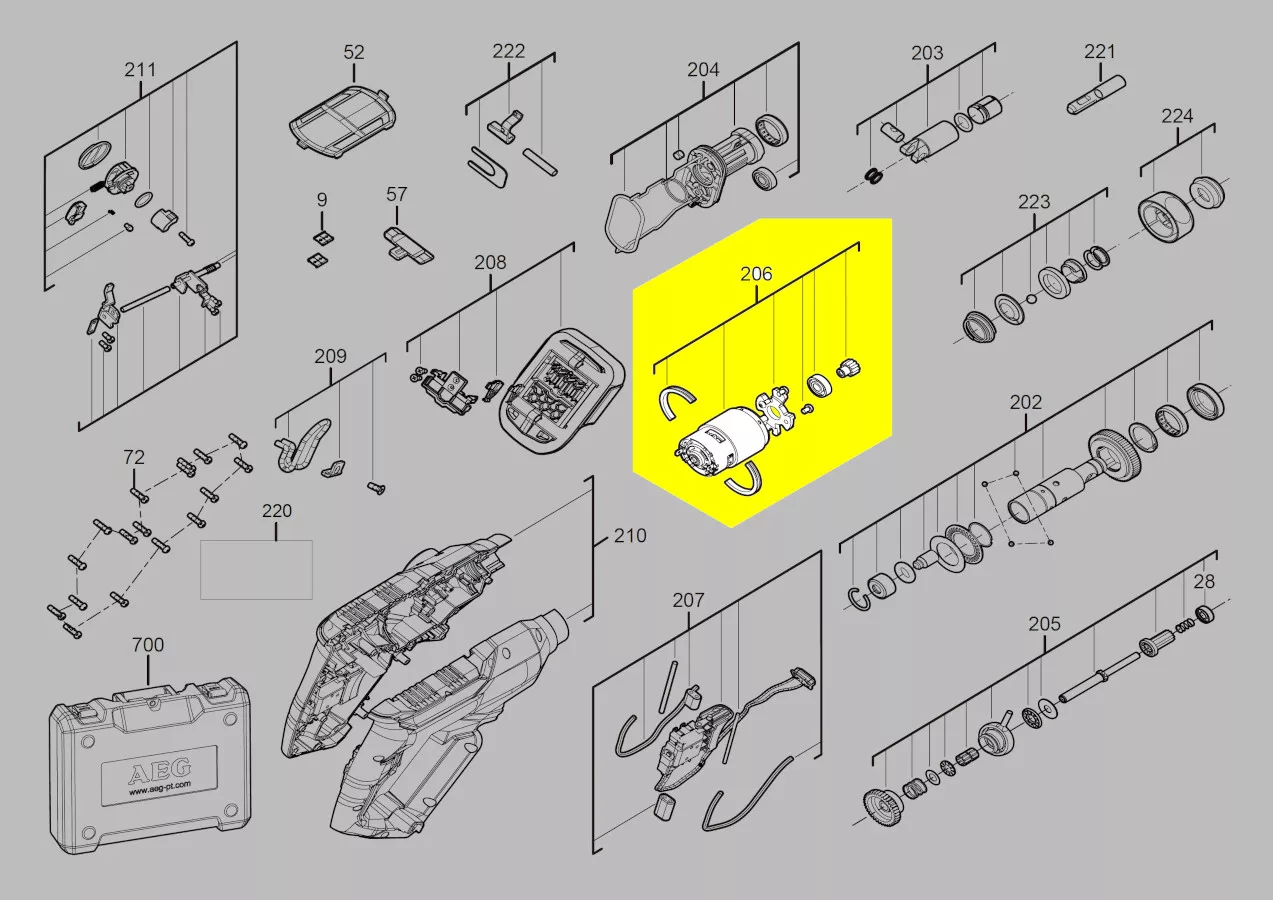 211
52
222
204
203
221
224
9
57
223
208
206
209
202
72
220
210
207
28
205
700
AEG
www.aeg-pt.com